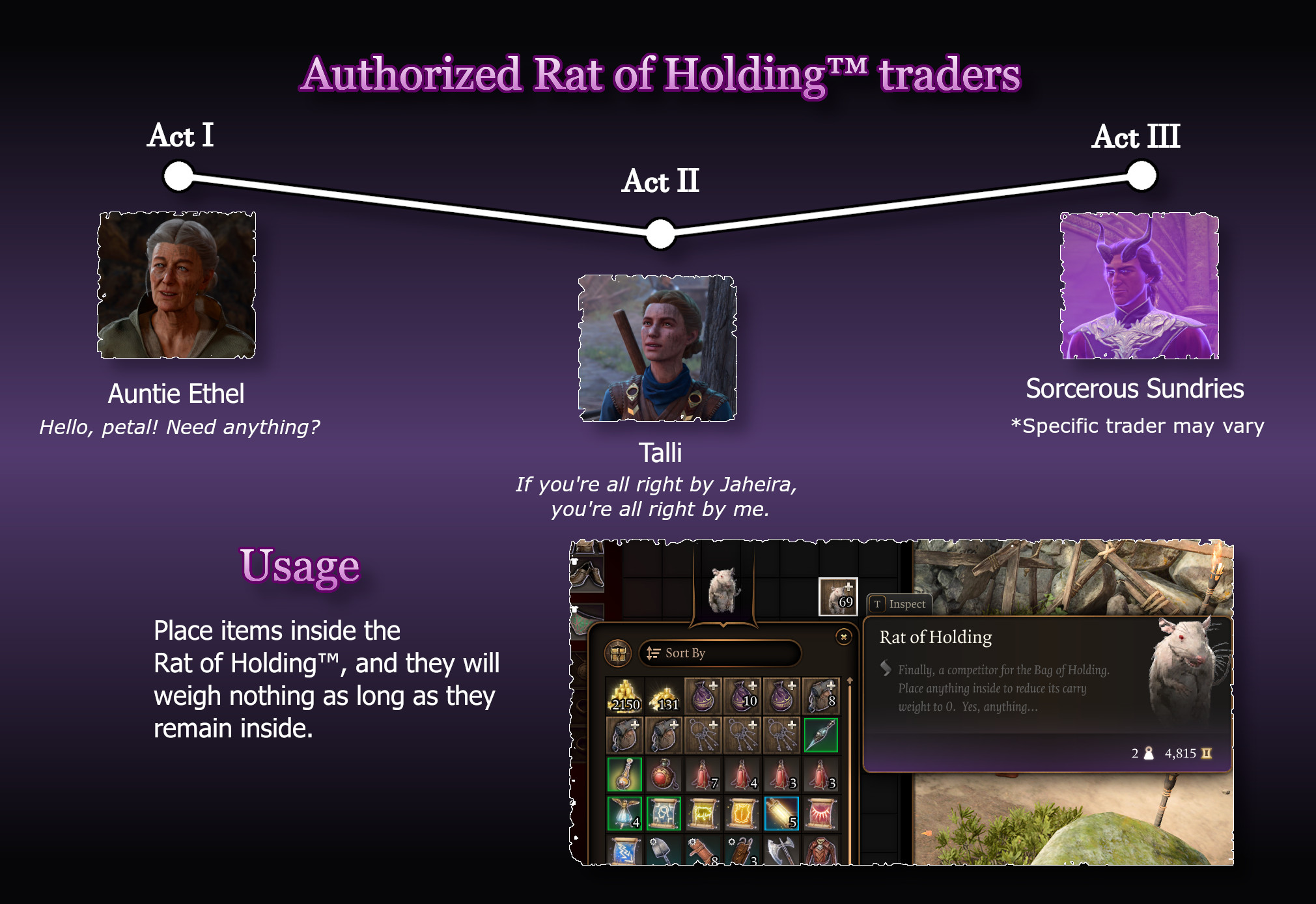 Authorized Rat of Holding™ traders

Act I

Act II

Act III

Auntie Ethel
Hello, petal! Need anything?

Talli
If you're all right by Jaheira, you're all right by me.

Sorcerous Sundries
*Specific trader may vary

Usage

Place items inside the Rat of Holding™, and they will weigh nothing as long as they remain inside.

69

T Inspect

Sort By

2150 131 10 8

7 4 3 3

4 5

8 3

Rat of Holding

Finally, a competitor for the Bag of Holding. Place anything inside to reduce its carry weight to 0. Yes, anything...

2 4,815